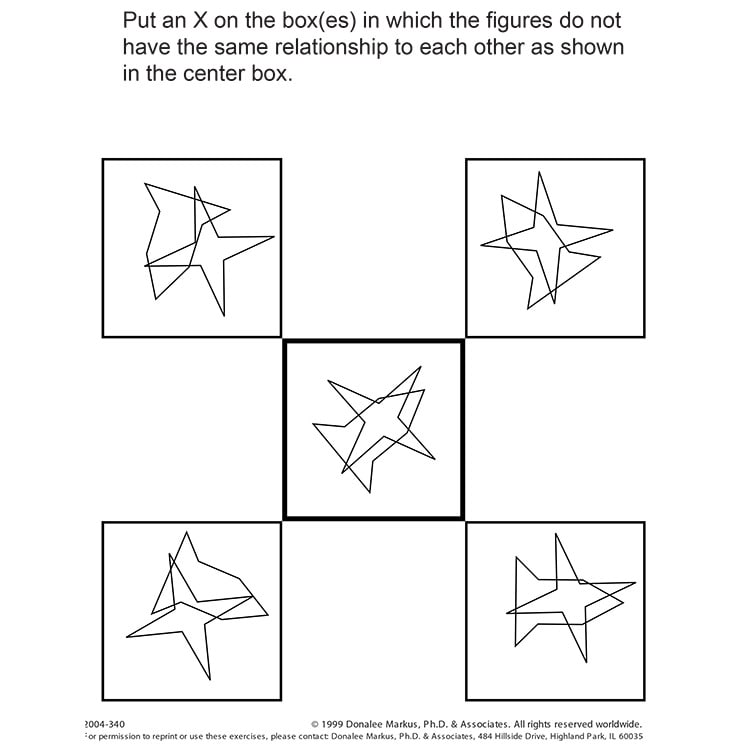 Put an X on the box(es) in which the figures do not have the same relationship to each other as shown in the center box.

2004-340

© 1999 Donalee Markus, Ph.D. & Associates. All rights reserved worldwide.

For permission to reprint or use these exercises, please contact: Donalee Markus, Ph.D. & Associates, 484 Hillside Drive, Highland Park, IL 60035