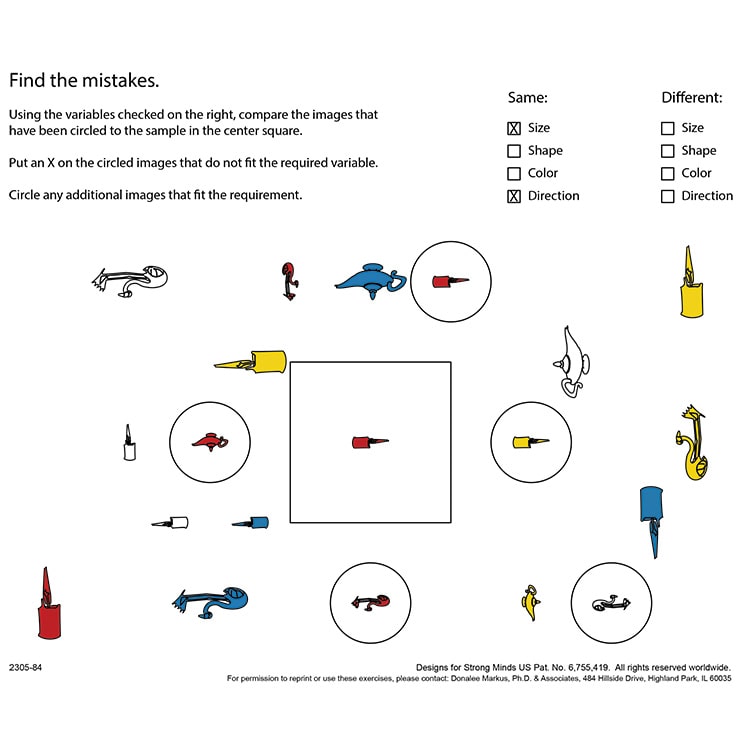 Find the mistakes.

Using the variables checked on the right, compare the images that have been circled to the sample in the center square.

Put an X on the circled images that do not fit the required variable.

Circle any additional images that fit the requirement.

Same:
☒ Size
☐ Shape
☐ Color
☒ Direction

Different:
☐ Size
☐ Shape
☐ Color
☐ Direction

2305-84

Designs for Strong Minds US Pat. No. 6,755,419. All rights reserved worldwide.
For permission to reprint or use these exercises, please contact: Donalee Markus, Ph.D. & Associates, 484 Hillside Drive, Highland Park, IL 60035