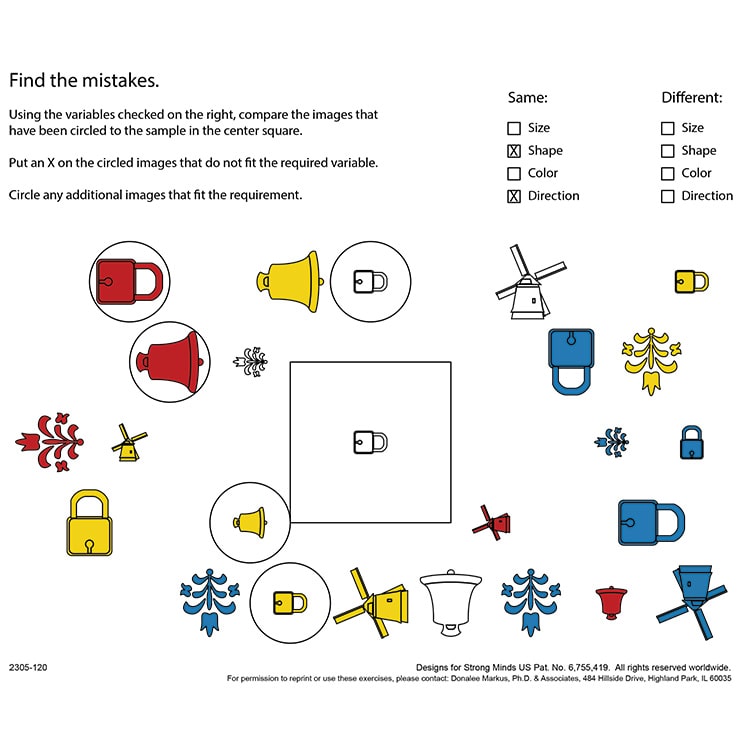 Find the mistakes.

Using the variables checked on the right, compare the images that have been circled to the sample in the center square.

Put an X on the circled images that do not fit the required variable.

Circle any additional images that fit the requirement.

Same:
☐ Size
☒ Shape
☐ Color
☒ Direction

Different:
☐ Size
☐ Shape
☐ Color
☐ Direction

2305-120

Designs for Strong Minds US Pat. No. 6,755,419. All rights reserved worldwide.
For permission to reprint or use these exercises, please contact: Donalee Markus, Ph.D. & Associates, 484 Hillside Drive, Highland Park, IL 60035