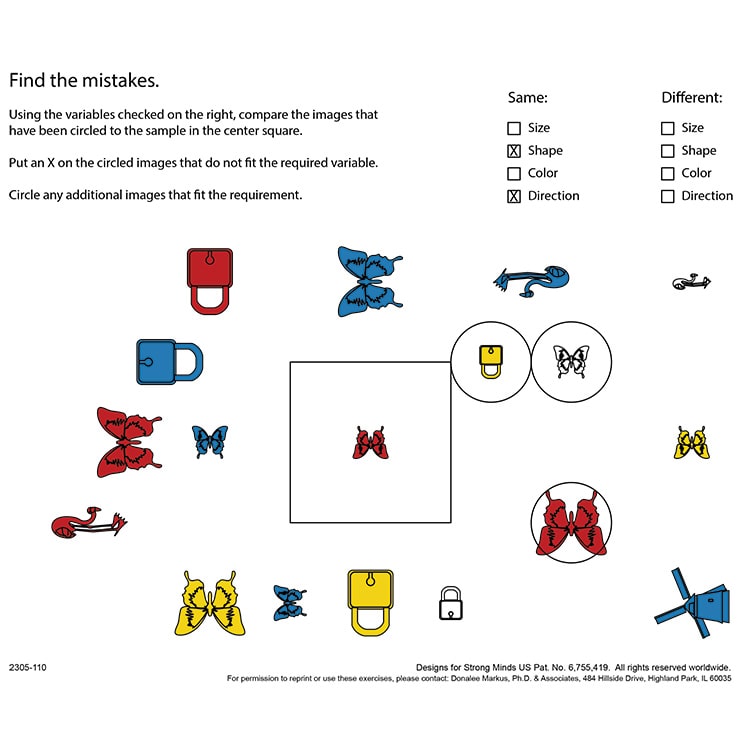 Find the mistakes.

Using the variables checked on the right, compare the images that have been circled to the sample in the center square.

Put an X on the circled images that do not fit the required variable.

Circle any additional images that fit the requirement.

Same:
☐ Size
☒ Shape
☐ Color
☒ Direction

Different:
☐ Size
☐ Shape
☐ Color
☐ Direction

2305-110

Designs for Strong Minds US Pat. No. 6,755,419. All rights reserved worldwide.
For permission to reprint or use these exercises, please contact: Donalee Markus, Ph.D. & Associates, 484 Hillside Drive, Highland Park, IL 60035